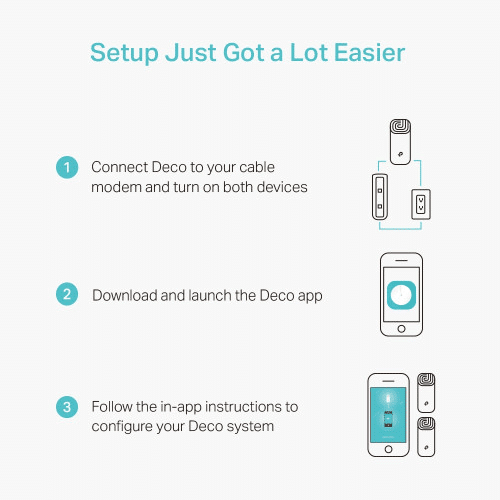 Setup Just Got a Lot Easier

1 Connect Deco to your cable modem and turn on both devices

2 Download and launch the Deco app

3 Follow the in-app instructions to configure your Deco system